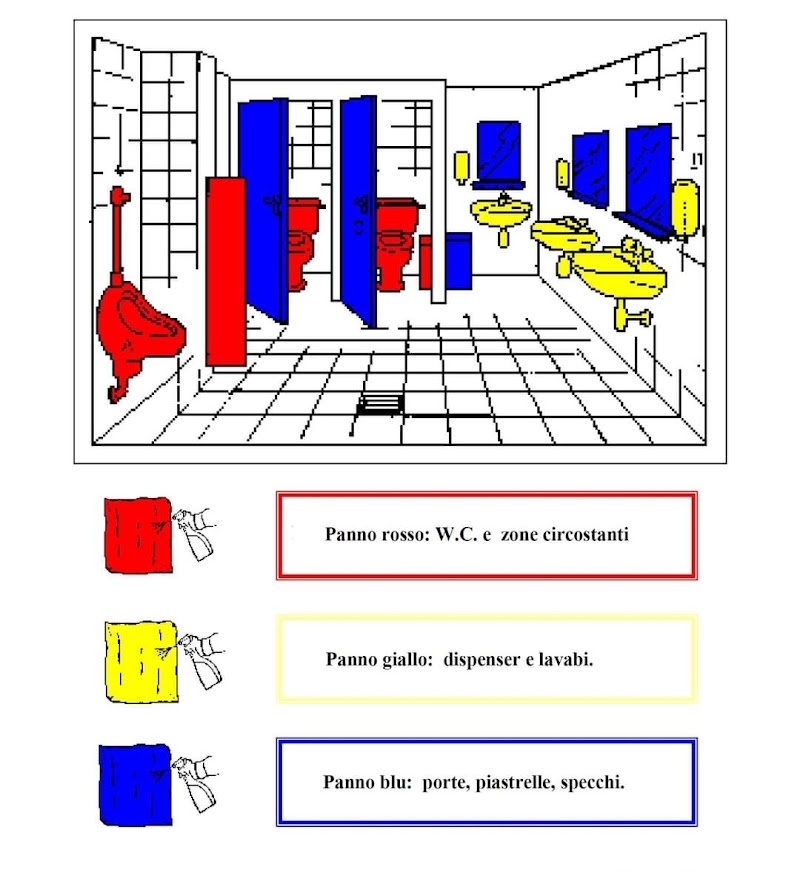 Panno rosso: W.C. e zone circostanti

Panno giallo: dispenser e lavabi.

Panno blu: porte, piastrelle, specchi.